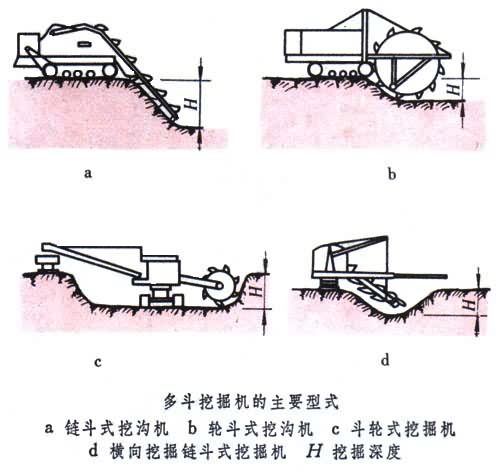 $H$

a

$H$

b

$H$

c

$H$

d

多斗挖掘机的主要型式

a 链斗式挖沟机 b 轮斗式挖沟机 c 斗轮式挖掘机 d 横向挖掘链斗式挖掘机 $H$ 挖掘深度